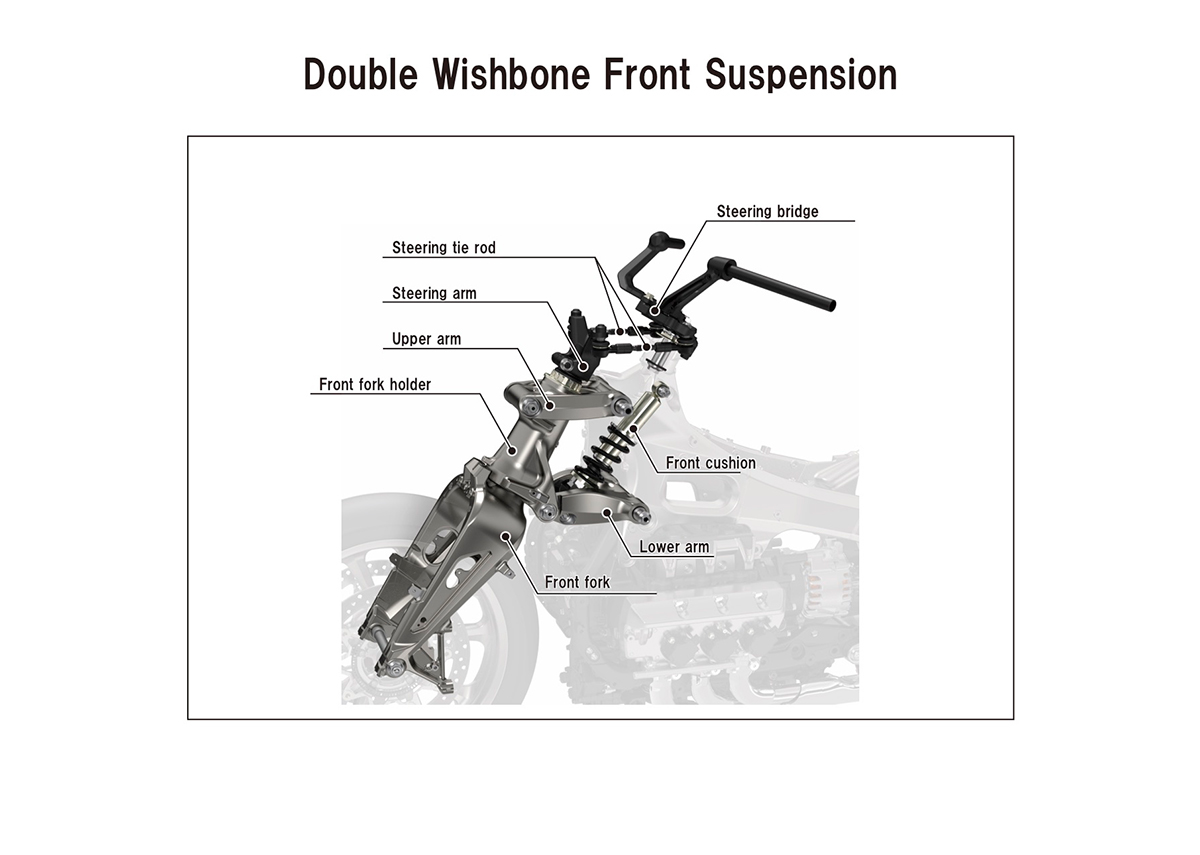 Double Wishbone Front Suspension

Steering bridge

Steering tie rod

Steering arm

Upper arm

Front fork holder

Front cushion

Lower arm

Front fork